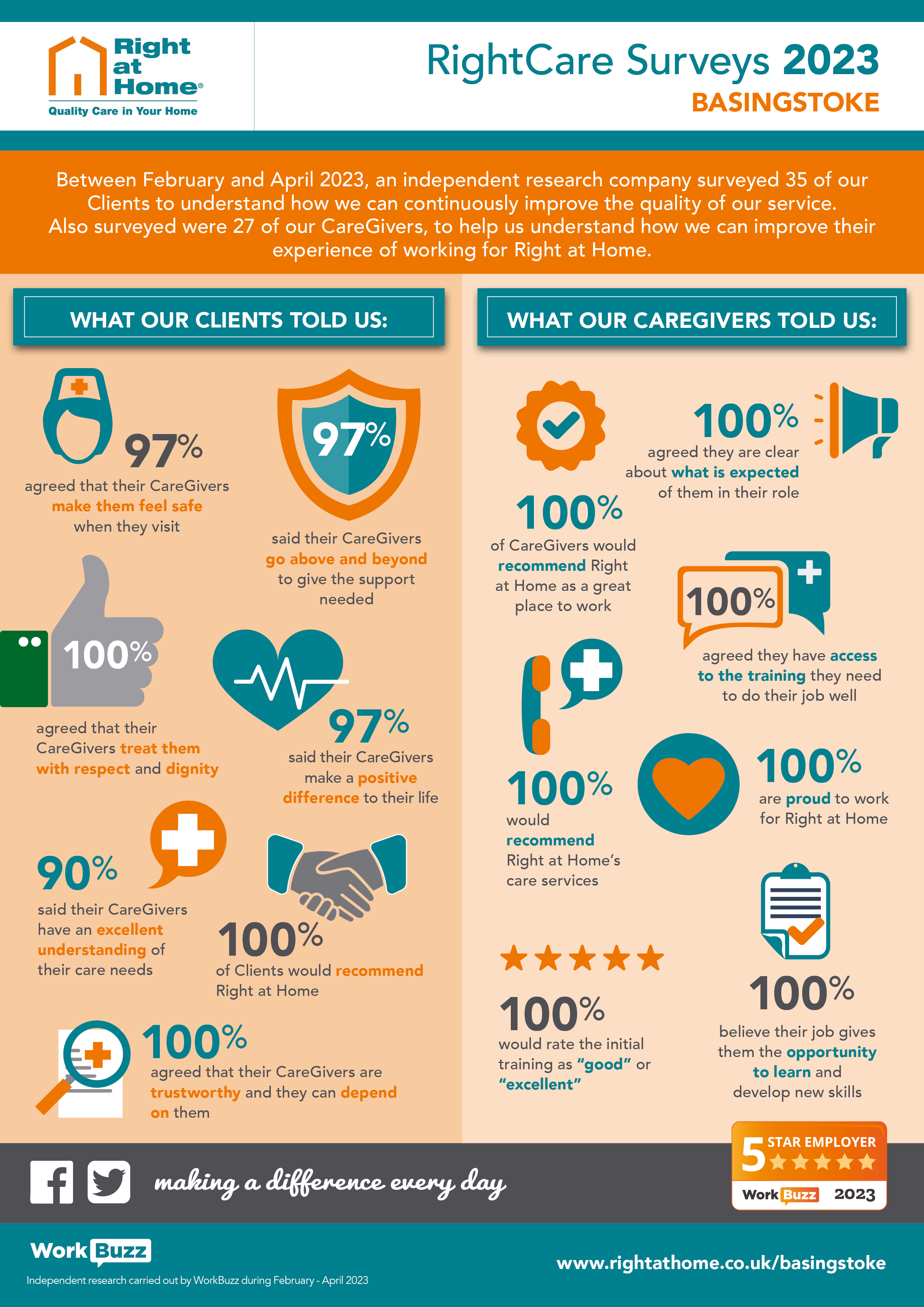 Right at Home®
Quality Care in Your Home

RightCare Surveys 2023
BASINGSTOKE

Between February and April 2023, an independent research company surveyed 35 of our Clients to understand how we can continuously improve the quality of our service. Also surveyed were 27 of our CareGivers, to help us understand how we can improve their experience of working for Right at Home.

WHAT OUR CLIENTS TOLD US:

97% agreed that their CareGivers make them feel safe when they visit

97% said their CareGivers go above and beyond to give the support needed

100% agreed that their CareGivers treat them with respect and dignity

97% said their CareGivers make a positive difference to their life

90% said their CareGivers have an excellent understanding of their care needs

100% of Clients would recommend Right at Home

100% agreed that their CareGivers are trustworthy and they can depend on them

WHAT OUR CAREGIVERS TOLD US:

100% agreed they are clear about what is expected of them in their role

100% of CareGivers would recommend Right at Home as a great place to work

100% agreed they have access to the training they need to do their job well

100% would recommend Right at Home's care services

100% are proud to work for Right at Home

100% would rate the initial training as "good" or "excellent"

100% believe their job gives them the opportunity to learn and develop new skills

making a difference every day

5 STAR EMPLOYER
WorkBuzz 2023

WorkBuzz
Independent research carried out by WorkBuzz during February - April 2023

www.rightathome.co.uk/basingstoke