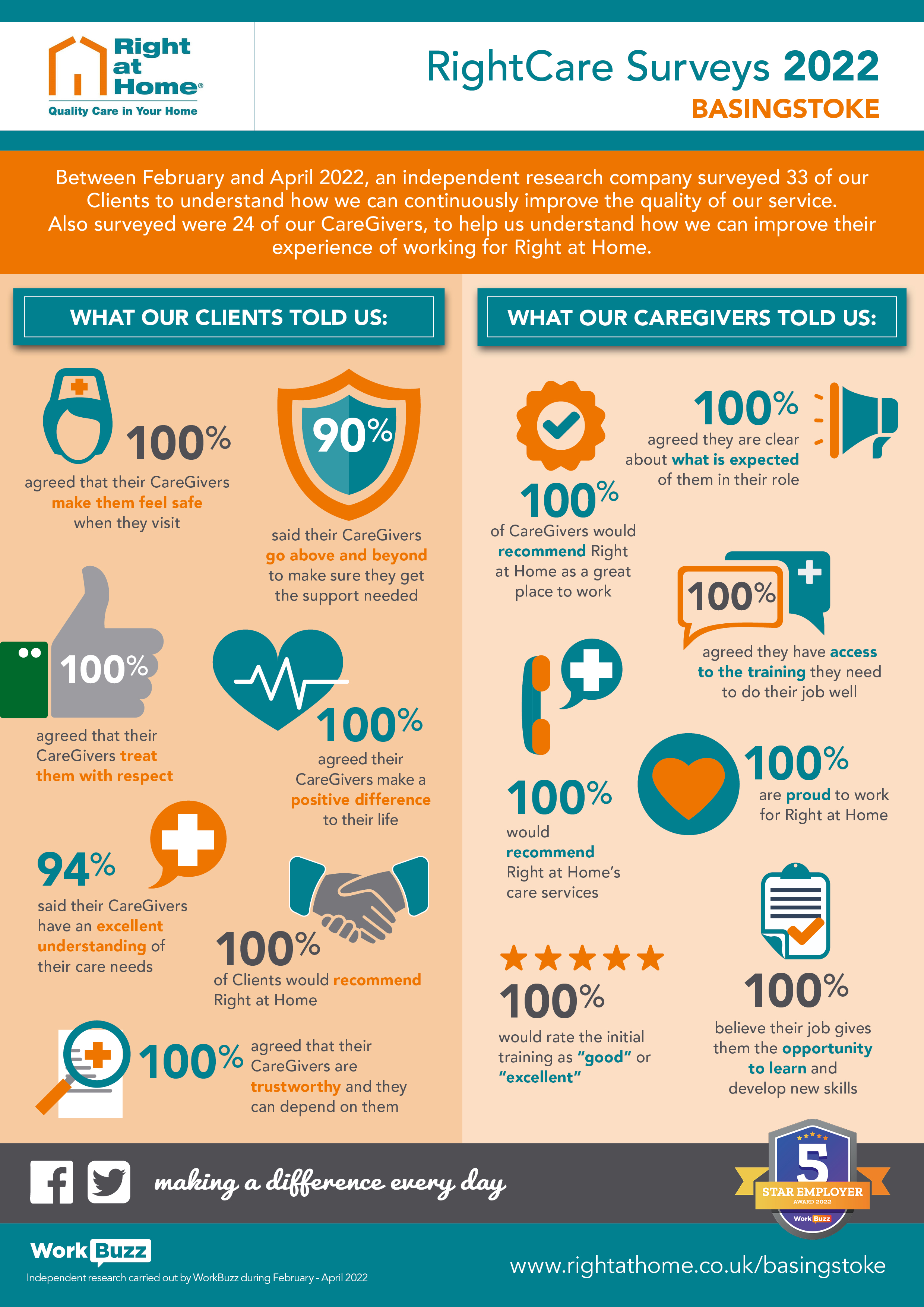 Right at Home®
Quality Care in Your Home

RightCare Surveys 2022
BASINGSTOKE

Between February and April 2022, an independent research company surveyed 33 of our Clients to understand how we can continuously improve the quality of our service. Also surveyed were 24 of our CareGivers, to help us understand how we can improve their experience of working for Right at Home.

WHAT OUR CLIENTS TOLD US:

100% agreed that their CareGivers make them feel safe when they visit

90% said their CareGivers go above and beyond to make sure they get the support needed

100% agreed that their CareGivers treat them with respect

100% agreed their CareGivers make a positive difference to their life

94% said their CareGivers have an excellent understanding of their care needs

100% of Clients would recommend Right at Home

100% agreed that their CareGivers are trustworthy and they can depend on them

WHAT OUR CAREGIVERS TOLD US:

100% agreed they are clear about what is expected of them in their role

100% of CareGivers would recommend Right at Home as a great place to work

100% agreed they have access to the training they need to do their job well

100% would recommend Right at Home's care services

100% are proud to work for Right at Home

100% would rate the initial training as "good" or "excellent"

100% believe their job gives them the opportunity to learn and develop new skills

making a difference every day

5 STAR EMPLOYER AWARD 2022 WorkBuzz

WorkBuzz
Independent research carried out by WorkBuzz during February - April 2022

www.rightathome.co.uk/basingstoke